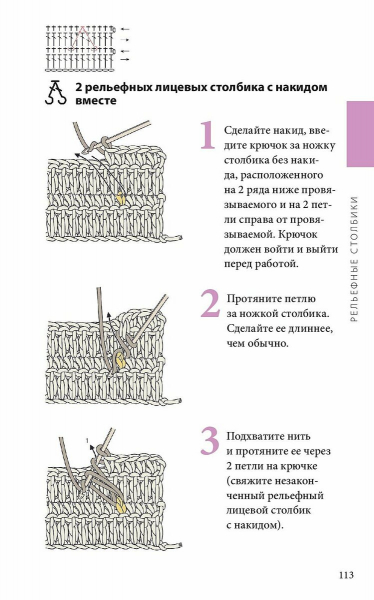 2 рельефных лицевых столбика с накидом вместе

1 Сделайте накид, введите крючок за ножку столбика без накида, расположенного на 2 ряда ниже провязываемого и на 2 петли справа от провязываемой. Крючок должен войти и выйти перед работой.

2 Протяните петлю за ножкой столбика. Сделайте ее длиннее, чем обычно.

1

3 Подхватите нить и протяните ее через 2 петли на крючке (свяжите незаконченный рельефный лицевой столбик с накидом).

РЕЛЬЕФНЫЕ СТОЛБИКИ

113