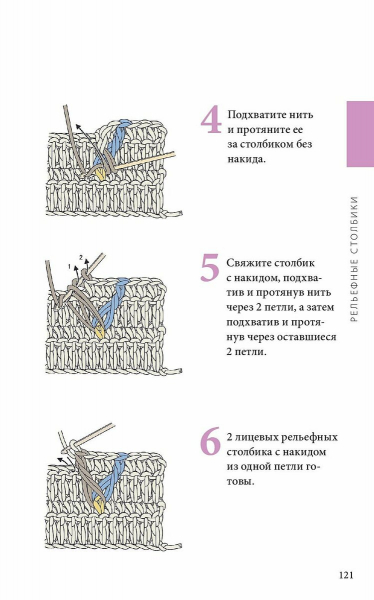 4 Подхватите нить и протяните ее за столбиком без накида.

1 2

5 Свяжите столбик с накидом, подхватив и протянув нить через 2 петли, а затем подхватив и протянув через оставшиеся 2 петли.

6 2 лицевых рельефных столбика с накидом из одной петли готовы.

РЕЛЬЕФНЫЕ СТОЛБИКИ

121