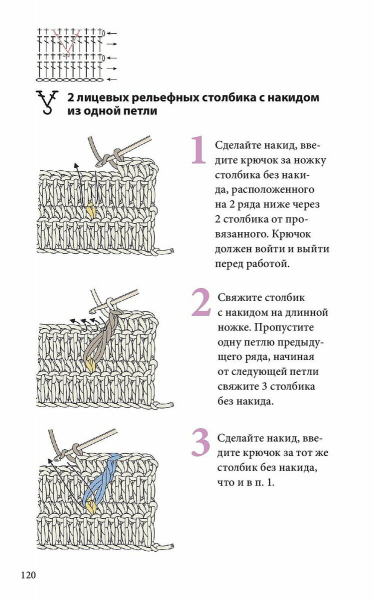 2 лицевых рельефных столбика с накидом из одной петли

1 Сделайте накид, введите крючок за ножку столбика без накида, расположенного на 2 ряда ниже через 2 столбика от провязанного. Крючок должен войти и выйти перед работой.

2 Свяжите столбик с накидом на длинной ножке. Пропустите одну петлю предыдущего ряда, начиная от следующей петли свяжите 3 столбика без накида.

3 Сделайте накид, введите крючок за тот же столбик без накида, что и в п. 1.

120