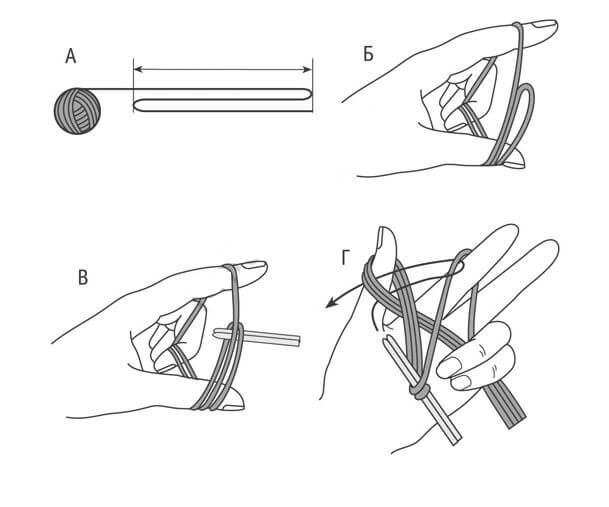 А

Б

В

Г