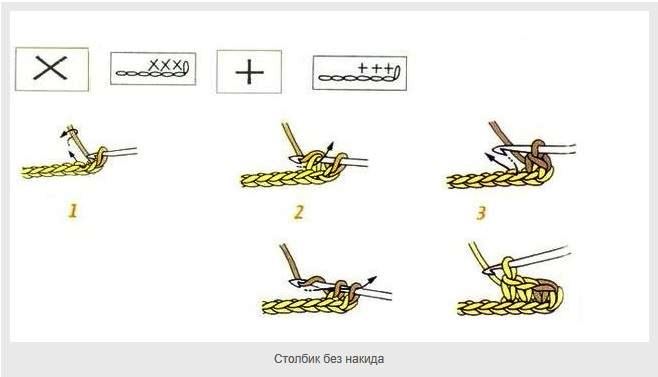 1

2

3

Столбик без накида